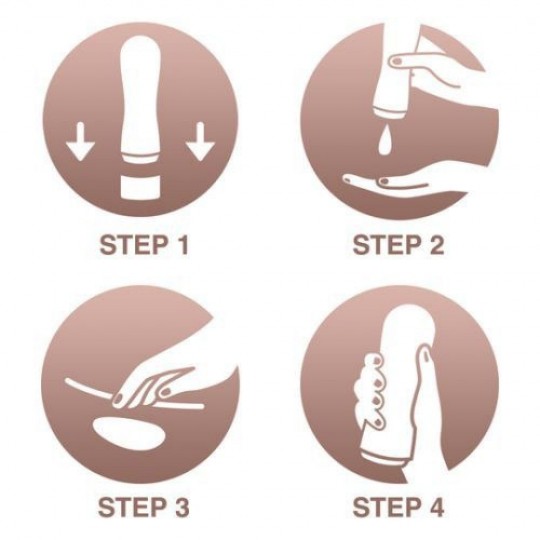 STEP 1

STEP 2

STEP 3

STEP 4